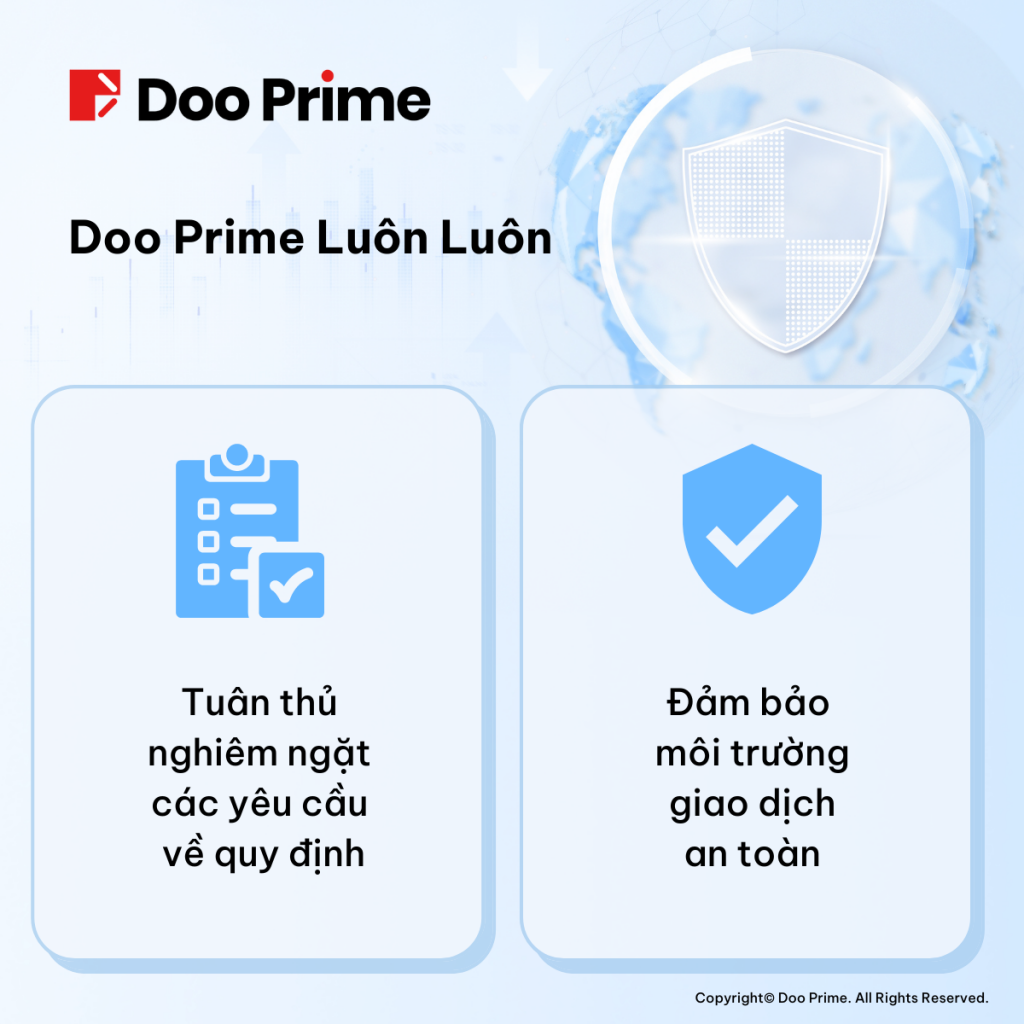 Doo Prime

Doo Prime Luôn Luôn

Tuân thủ nghiêm ngặt các yêu cầu về quy định

Đảm bảo môi trường giao dịch an toàn

Copyright© Doo Prime. All Rights Reserved.